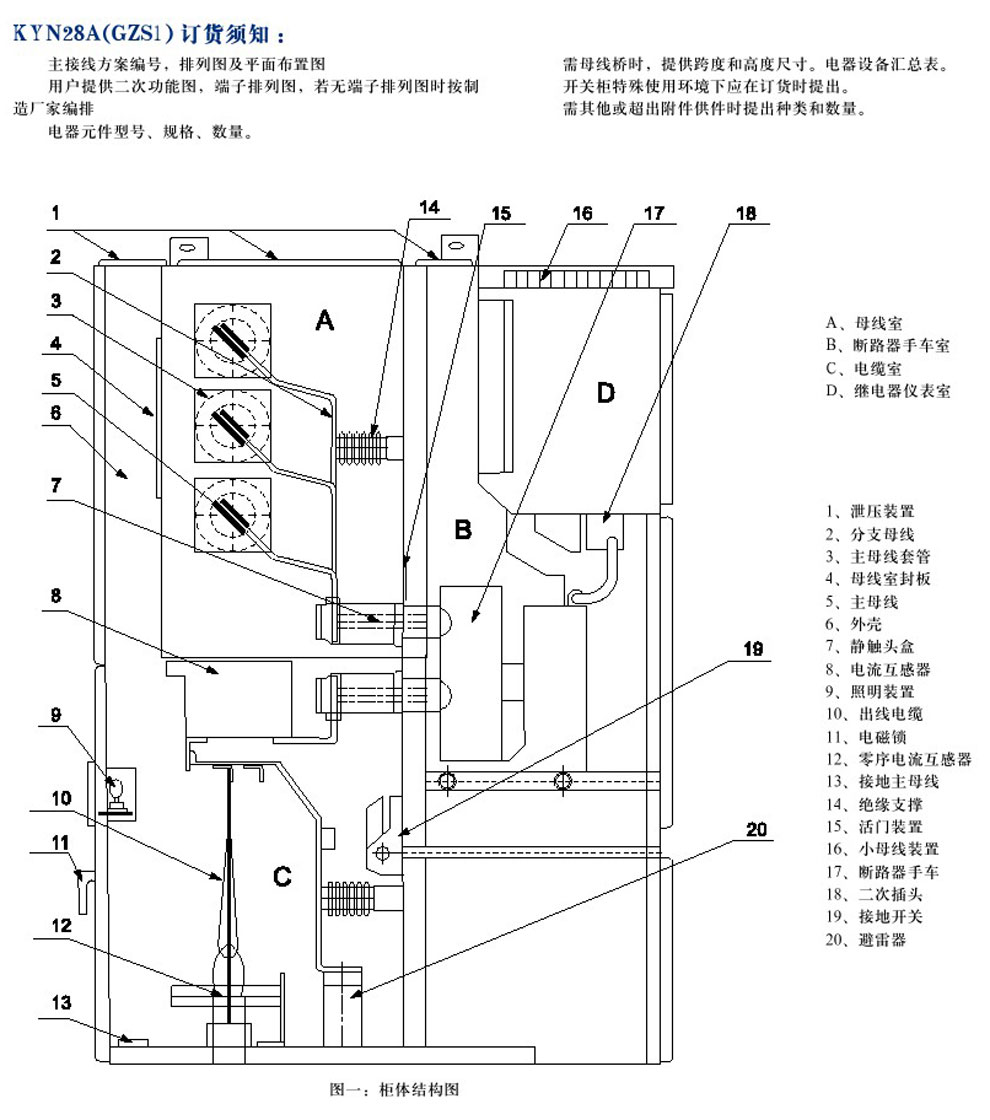 KYN28A(GZS1) 订货须知：

主接线方案编号，排列图及平面布置图
用户提供二次功能图，端子排列图，若无端子排列图时按制造厂家编排
电器元件型号、规格、数量。

需母线桥时，提供跨度和高度尺寸。电器设备汇总表。
开关柜特殊使用环境下应在订货时提出。
需其他或超出附件供件时提出种类和数量。

1
2
3
4
5
6
7
8
9
10
11
12
13
14
15
16
17
18
19
20
A
B
C
D

A、母线室
B、断路器手车室
C、电缆室
D、继电器仪表室

1、泄压装置
2、分支母线
3、主母线套管
4、母线室封板
5、主母线
6、外壳
7、静触头盒
8、电流互感器
9、照明装置
10、出线电缆
11、电磁锁
12、零序电流互感器
13、接地主母线
14、绝缘支撑
15、活门装置
16、小母线装置
17、断路器手车
18、二次插头
19、接地开关
20、避雷器

图一：柜体结构图